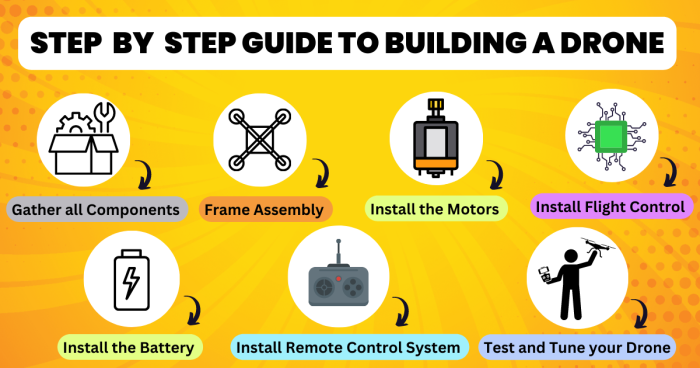 STEP BY STEP GUIDE TO BUILDING A DRONE

Gather all Components

Frame Assembly

Install the Motors

Install Flight Control

Install the Battery

Install Remote Control System

Test and Tune your Drone